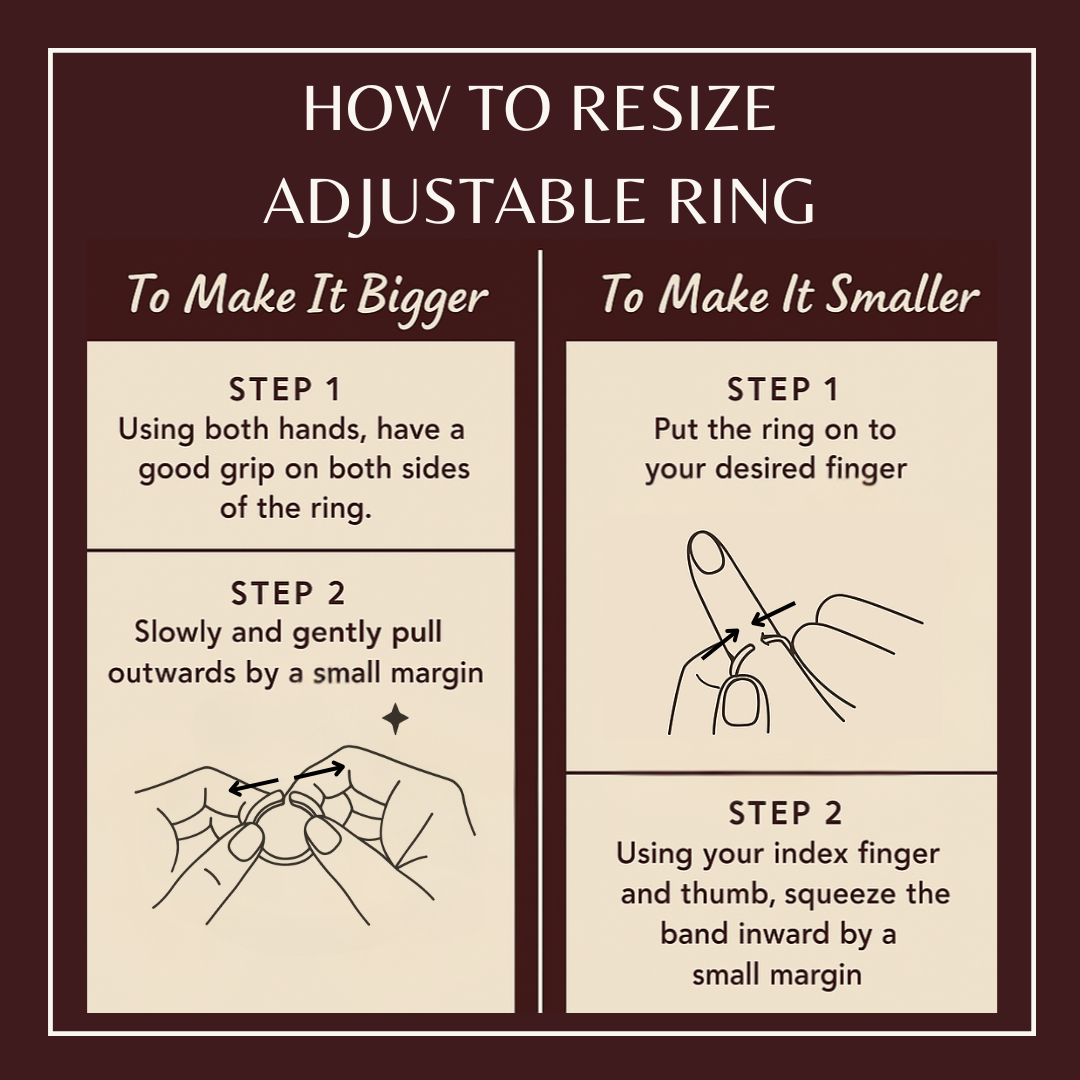 HOW TO RESIZE ADJUSTABLE RING

To Make It Bigger

STEP 1
Using both hands, have a good grip on both sides of the ring.

STEP 2
Slowly and gently pull outwards by a small margin

To Make It Smaller

STEP 1
Put the ring on to your desired finger

STEP 2
Using your index finger and thumb, squeeze the band inward by a small margin